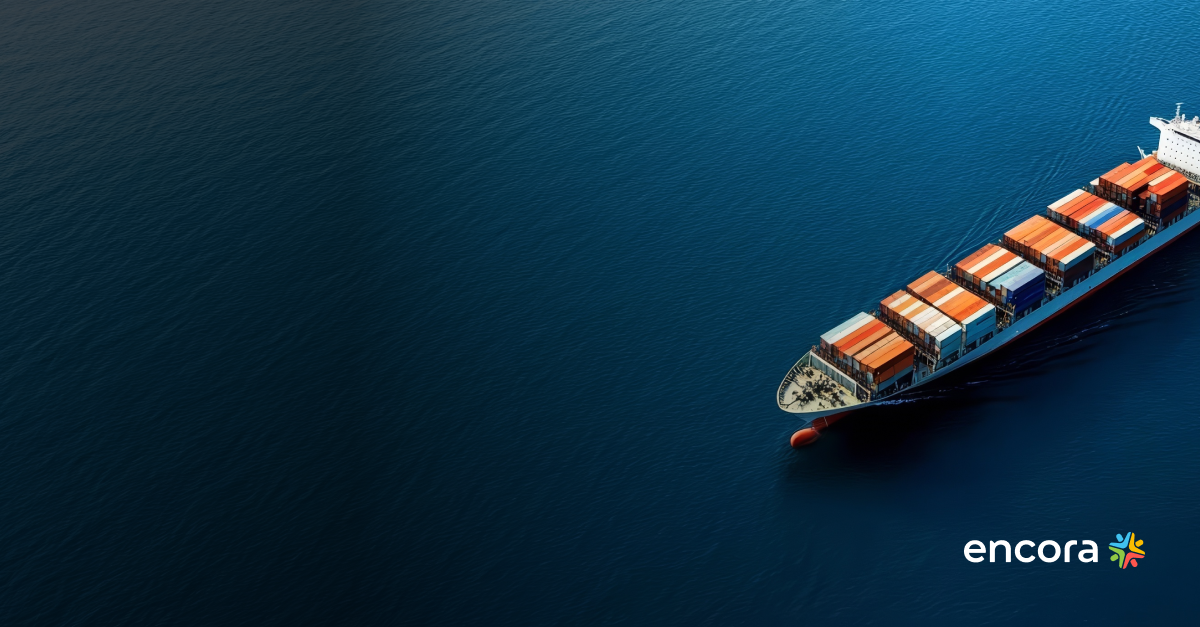 encora